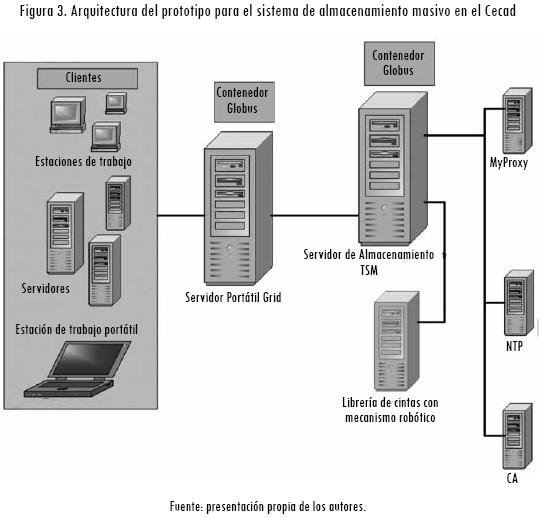 Figura 3. Arquitectura del prototipo para el sistema de almacenamiento masivo en el Cecad

Clientes

Estaciones de trabajo

Servidores

Estación de trabajo portátil

Contenedor Globus

Servidor Portátil Grid

Contenedor Globus

Servidor de Almacenamiento TSM

Librería de cintas con mecanismo robótico

MyProxy

NTP

CA

Fuente: presentación propia de los autores.