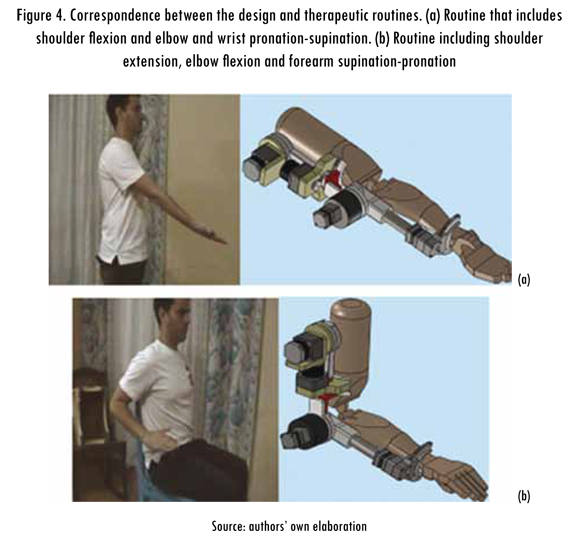 Figure 4. Correspondence between the design and therapeutic routines. (a) Routine that includes shoulder flexion and elbow and wrist pronation-supination. (b) Routine including shoulder extension, elbow flexion and forearm supination-pronation

(a)

(b)

Source: authors' own elaboration