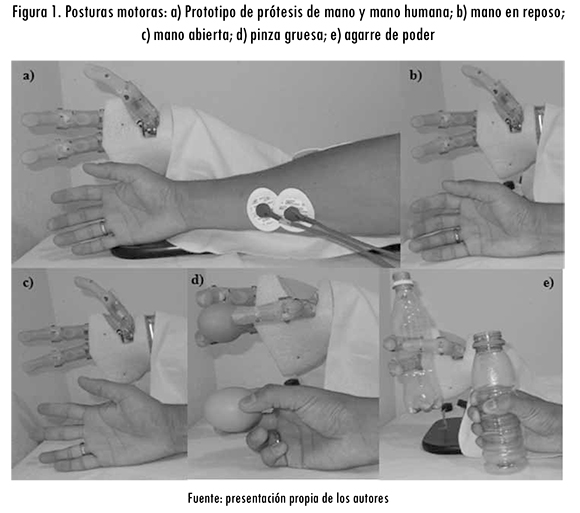 Figura 1. Posturas motoras: a) Prototipo de prótesis de mano y mano humana; b) mano en reposo; c) mano abierta; d) pinza gruesa; e) agarre de poder

a)

b)

c)

d)

e)

Fuente: presentación propia de los autores