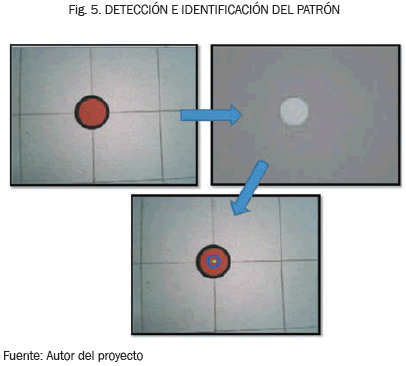 Fig. 5. DETECCIÓN E IDENTIFICACIÓN DEL PATRÓN

Fuente: Autor del proyecto