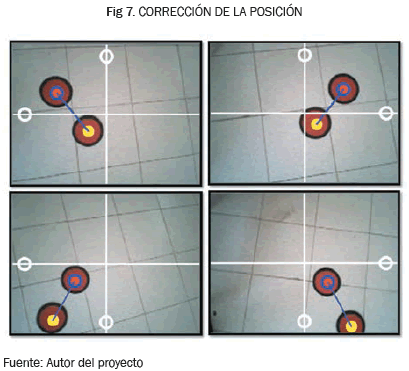 Fig 7. CORRECCIÓN DE LA POSICIÓN

Fuente: Autor del proyecto