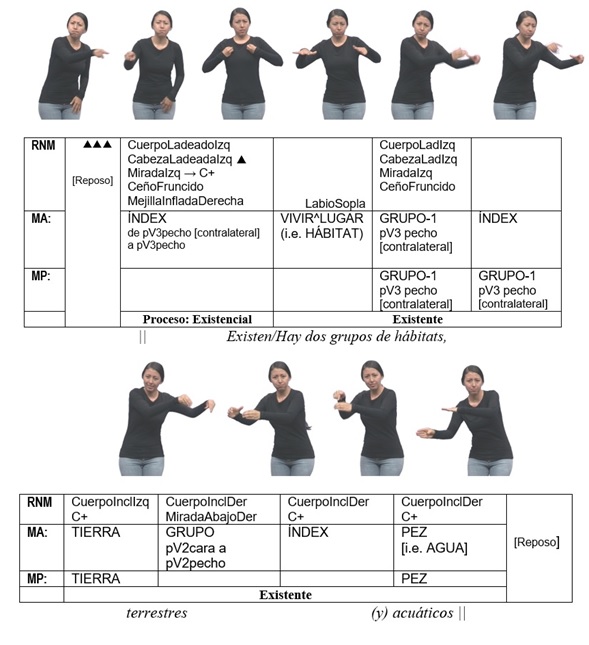 | RNM | ▲▲▲ [Reposo] | CuerpoLadeadoIzq CabezaLadeadaIzq ▲ MiradaIzq → C+ CeñoFruncido MejillaInfladaDerecha | LabioSopla | CuerpoLadIzq CabezaLadIzq MiradaIzq CeñoFruncido | |
|---|---|---|---|---|---|
| MA: | | ÍNDEX de pV3pecho [contralateral] a pV3pecho | VIVIR^LUGAR (i.e. HÁBITAT) | GRUPO-1 pV3 pecho [contralateral] | ÍNDEX |
| MP: | | | | GRUPO-1 pV3 pecho [contralateral] | GRUPO-1 pV3 pecho [contralateral] |
| | | Proceso: Existencial | Existente | | |

|| Existen/Hay dos grupos de hábitats,

| RNM | CuerpoInclIzq C+ | CuerpoInclDer MiradaAbajoDer | CuerpoInclDer C+ | CuerpoInclDer C+ | [Reposo] |
|---|---|---|---|---|---|
| MA: | TIERRA | GRUPO pV2cara a pV2pecho | ÍNDEX | PEZ [i.e. AGUA] | |
| MP: | TIERRA | | | PEZ | |
| | Existente | | | | |

terrestres (y) acuáticos ||