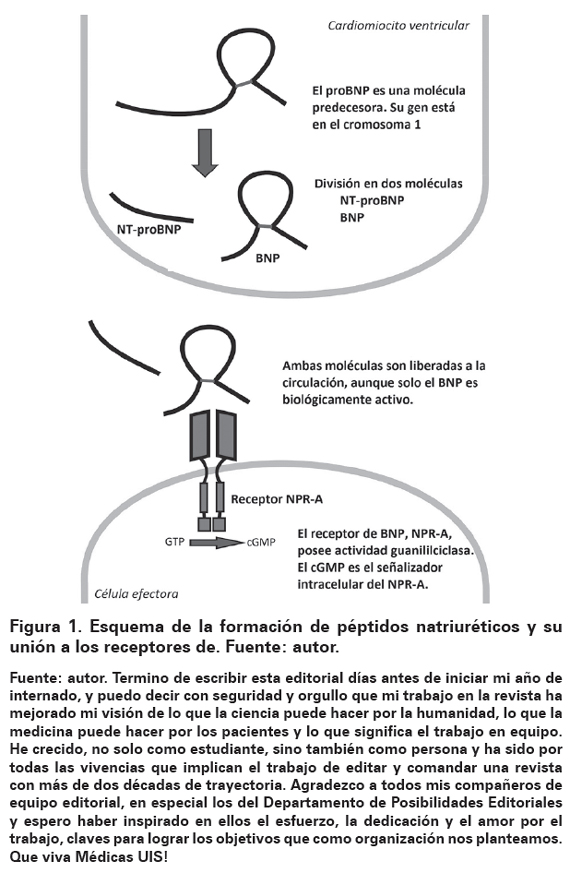 Cardiomiocito ventricular

El proBNP es una molécula predecesora. Su gen está en el cromosoma 1

División en dos moléculas
NT-proBNP
BNP

NT-proBNP

BNP

Ambas moléculas son liberadas a la circulación, aunque solo el BNP es biológicamente activo.

Receptor NPR-A

GTP

cGMP

El receptor de BNP, NPR-A, posee actividad guanililciclasa. El cGMP es el señalizador intracelular del NPR-A.

Célula efectora

Figura 1. Esquema de la formación de péptidos natriuréticos y su unión a los receptores de. Fuente: autor.

Fuente: autor. Termino de escribir esta editorial días antes de iniciar mi año de internado, y puedo decir con seguridad y orgullo que mi trabajo en la revista ha mejorado mi visión de lo que la ciencia puede hacer por la humanidad, lo que la medicina puede hacer por los pacientes y lo que significa el trabajo en equipo. He crecido, no solo como estudiante, sino también como persona y ha sido por todas las vivencias que implican el trabajo de editar y comandar una revista con más de dos décadas de trayectoria. Agradezco a todos mis compañeros de equipo editorial, en especial los del Departamento de Posibilidades Editoriales y espero haber inspirado en ellos el esfuerzo, la dedicación y el amor por el trabajo, claves para lograr los objetivos que como organización nos planteamos. Que viva Médicas UIS!