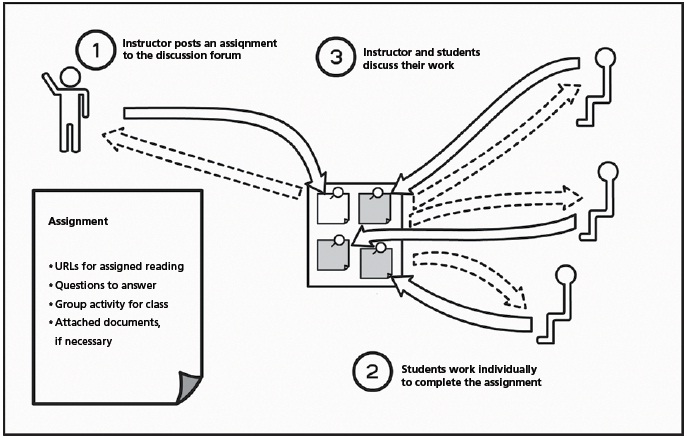 1 Instructor posts an assignment to the discussion forum

3 Instructor and students discuss their work

Assignment

• URLs for assigned reading
• Questions to answer
• Group activity for class
• Attached documents, if necessary

2 Students work individually to complete the assignment