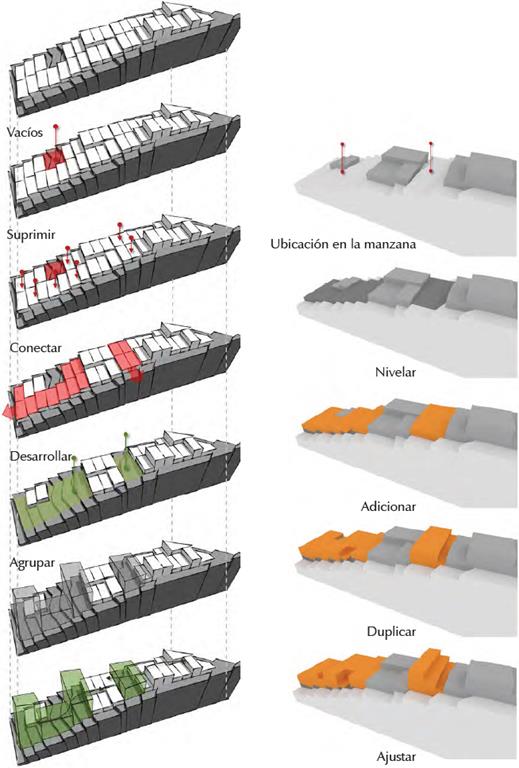 Vacíos

Suprimir

Conectar

Desarrollar

Agrupar

Ubicación en la manzana

Nivelar

Adicionar

Duplicar

Ajustar