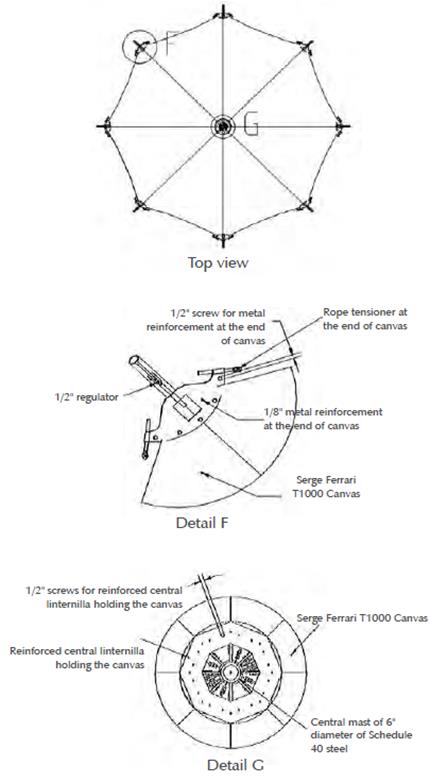 F

G

Top view

1/2" screw for metal reinforcement at the end of canvas

Rope tensioner at the end of canvas

1/2" regulator

1/8" metal reinforcement at the end of canvas

Serge Ferrari T1000 Canvas

Detail F

1/2" screws for reinforced central linternilla holding the canvas

Serge Ferrari T1000 Canvas

Reinforced central linternilla holding the canvas

Central mast of 6" diameter of Schedule 40 steel

Detail G