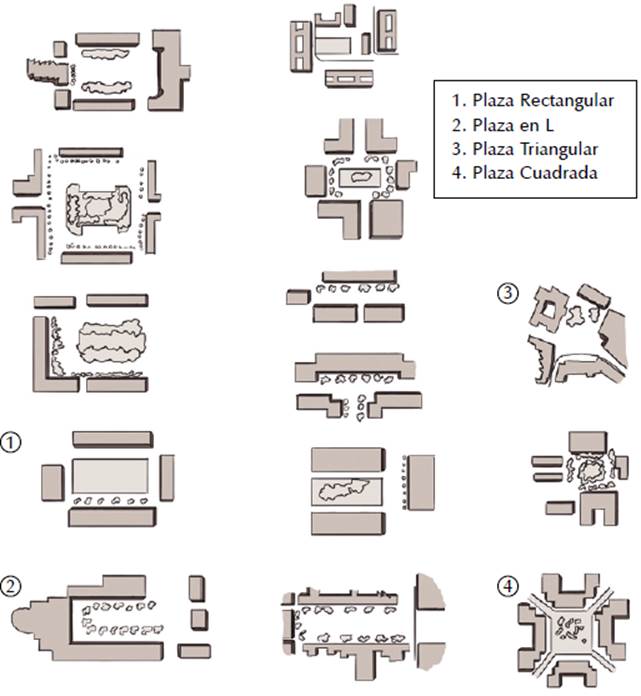 1. Plaza Rectangular
2. Plaza en L
3. Plaza Triangular
4. Plaza Cuadrada

③

①

②

④