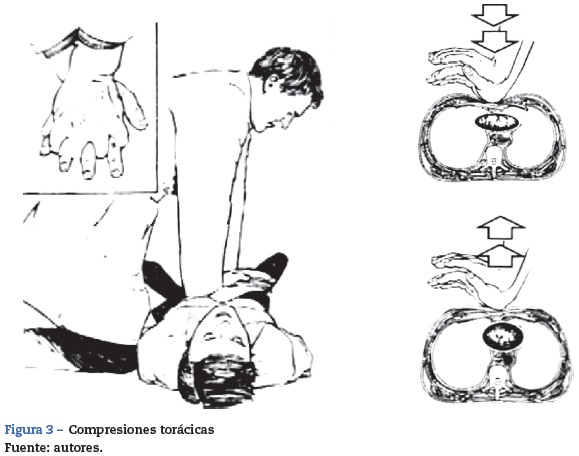 Figura 3 – Compresiones torácicas
Fuente: autores.