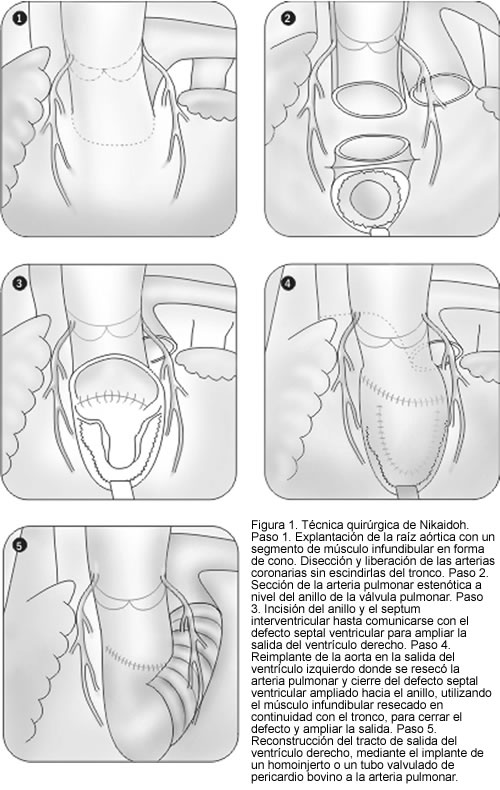 1

2

3

4

5

Figura 1. Técnica quirúrgica de Nikaidoh. Paso 1. Explantación de la raíz aórtica con un segmento de músculo infundibular en forma de cono. Disección y liberación de las arterias coronarias sin escindirlas del tronco. Paso 2. Sección de la arteria pulmonar estenótica a nivel del anillo de la válvula pulmonar. Paso 3. Incisión del anillo y el septum interventricular hasta comunicarse con el defecto septal ventricular para ampliar la salida del ventrículo derecho. Paso 4. Reimplante de la aorta en la salida del ventrículo izquierdo donde se resecó la arteria pulmonar y cierre del defecto septal ventricular ampliado hacia el anillo, utilizando el músculo infundibular resecado en continuidad con el tronco, para cerrar el defecto y ampliar la salida. Paso 5. Reconstrucción del tracto de salida del ventrículo derecho, mediante el implante de un homoinjerto o un tubo valvulado de pericardio bovino a la arteria pulmonar.