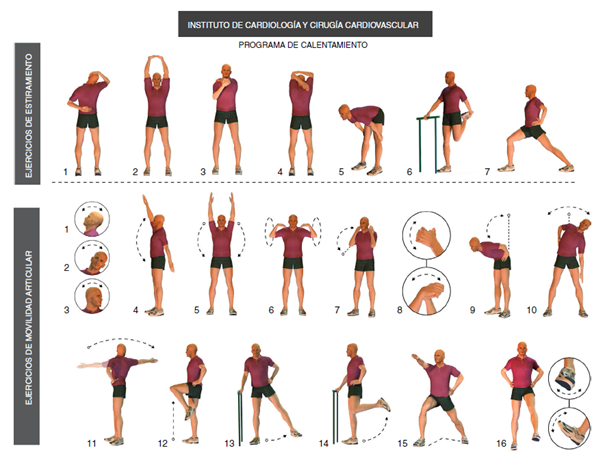 INSTITUTO DE CARDIOLOGÍA Y CIRUGÍA CARDIOVASCULAR

PROGRAMA DE CALENTAMIENTO

EJERCICIOS DE ESTIRAMIENTO

1 2 3 4 5 6 7

EJERCICIOS DE MOVILIDAD ARTICULAR

1 2 3 4 5 6 7 8 9 10

11 12 13 14 15 16