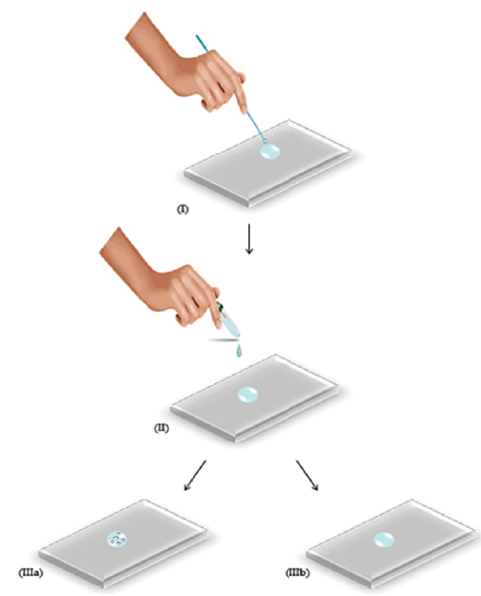 (I)

(II)

(IIIa)

(IIIb)