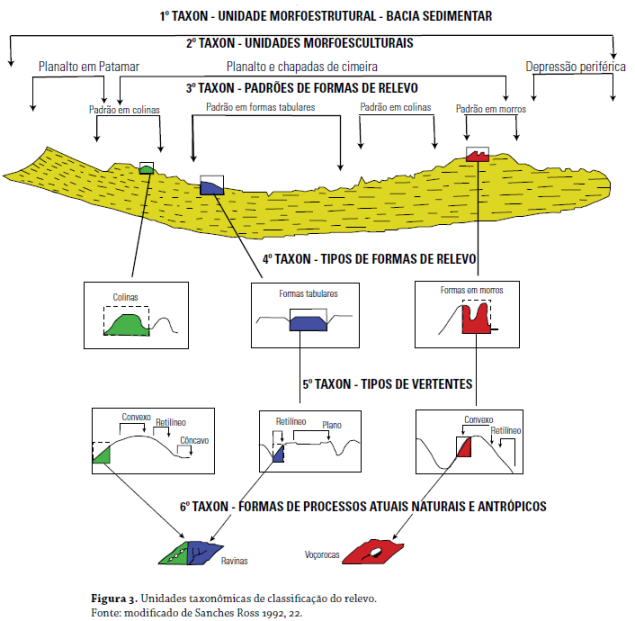 1º TAXON - UNIDADE MORFOESTRUTURAL - BACIA SEDIMENTAR

2º TAXON - UNIDADES MORFOESCULTURAIS

Planalto em Patamar

Planalto e chapadas de cimeira

Depressão periférica

3º TAXON - PADRÕES DE FORMAS DE RELEVO

Padrão em colinas

Padrão em formas tabulares

Padrão em colinas

Padrão em morros

4º TAXON - TIPOS DE FORMAS DE RELEVO

Colinas

Formas tabulares

Formas em morros

5º TAXON - TIPOS DE VERTENTES

Convexo

Retilíneo

Côncavo

Retilíneo

Plano

Convexo

Retilíneo

6º TAXON - FORMAS DE PROCESSOS ATUAIS NATURAIS E ANTRÓPICOS

Ravinas

Voçorocas

Figura 3. Unidades taxonômicas de classificação do relevo.
Fonte: modificado de Sanches Ross 1992, 22.