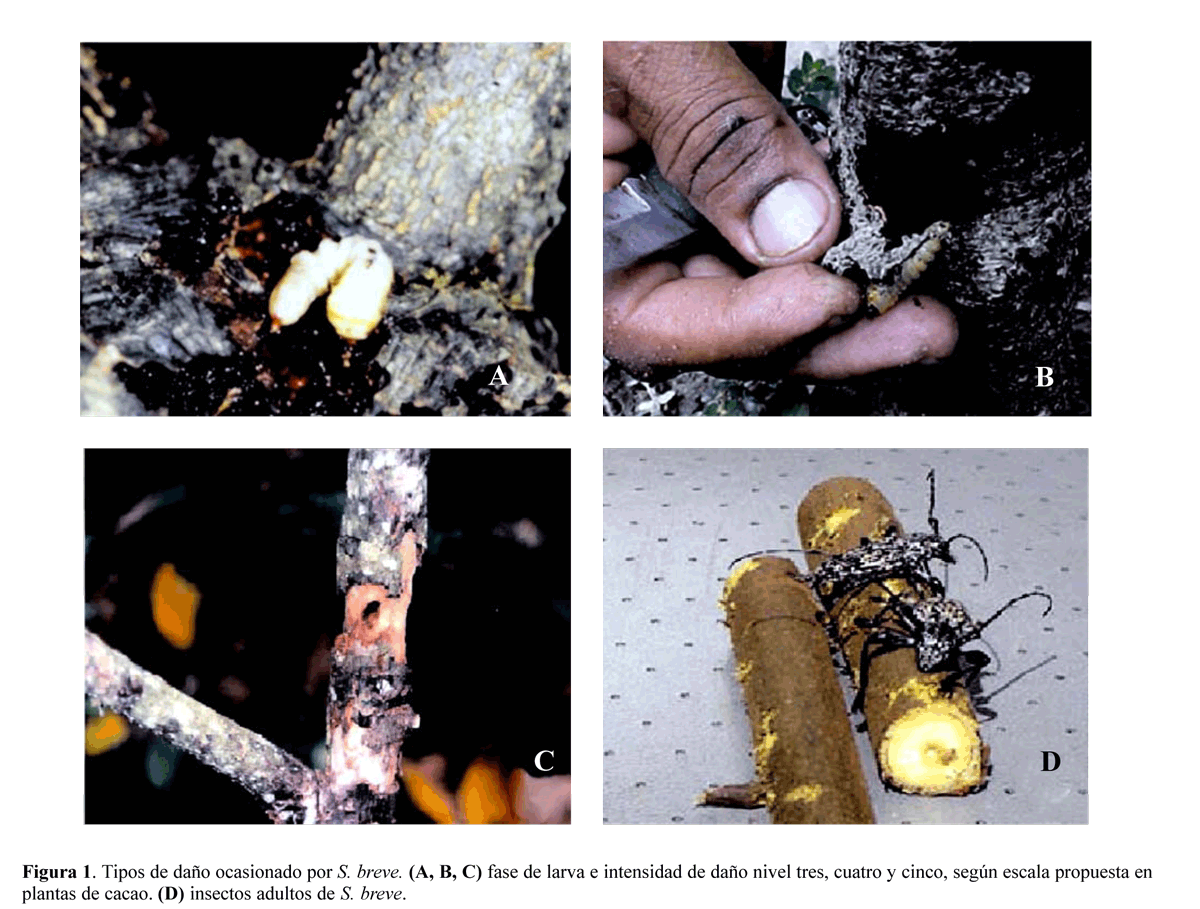 A

B

C

D

Figura 1. Tipos de daño ocasionado por S. breve. (A, B, C) fase de larva e intensidad de daño nivel tres, cuatro y cinco, según escala propuesta en plantas de cacao. (D) insectos adultos de S. breve.