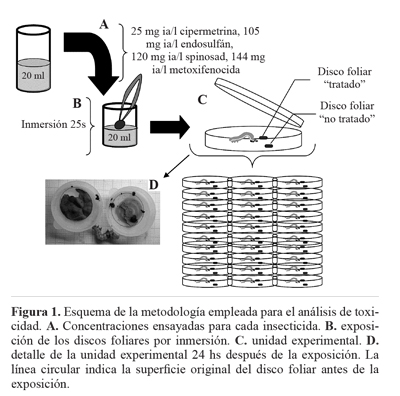 20 ml

A

25 mg ia/l cipermetrina, 105 mg ia/l endosulfán, 120 mg ia/l spinosad, 144 mg ia/l metoxifenocida

B

Inmersión 25s

20 ml

C

Disco foliar "tratado"

Disco foliar "no tratado"

D

**Figura 1.** Esquema de la metodología empleada para el análisis de toxicidad. **A.** Concentraciones ensayadas para cada insecticida. **B.** exposición de los discos foliares por inmersión. **C.** unidad experimental. **D.** detalle de la unidad experimental 24 hs después de la exposición. La línea circular indica la superficie original del disco foliar antes de la exposición.