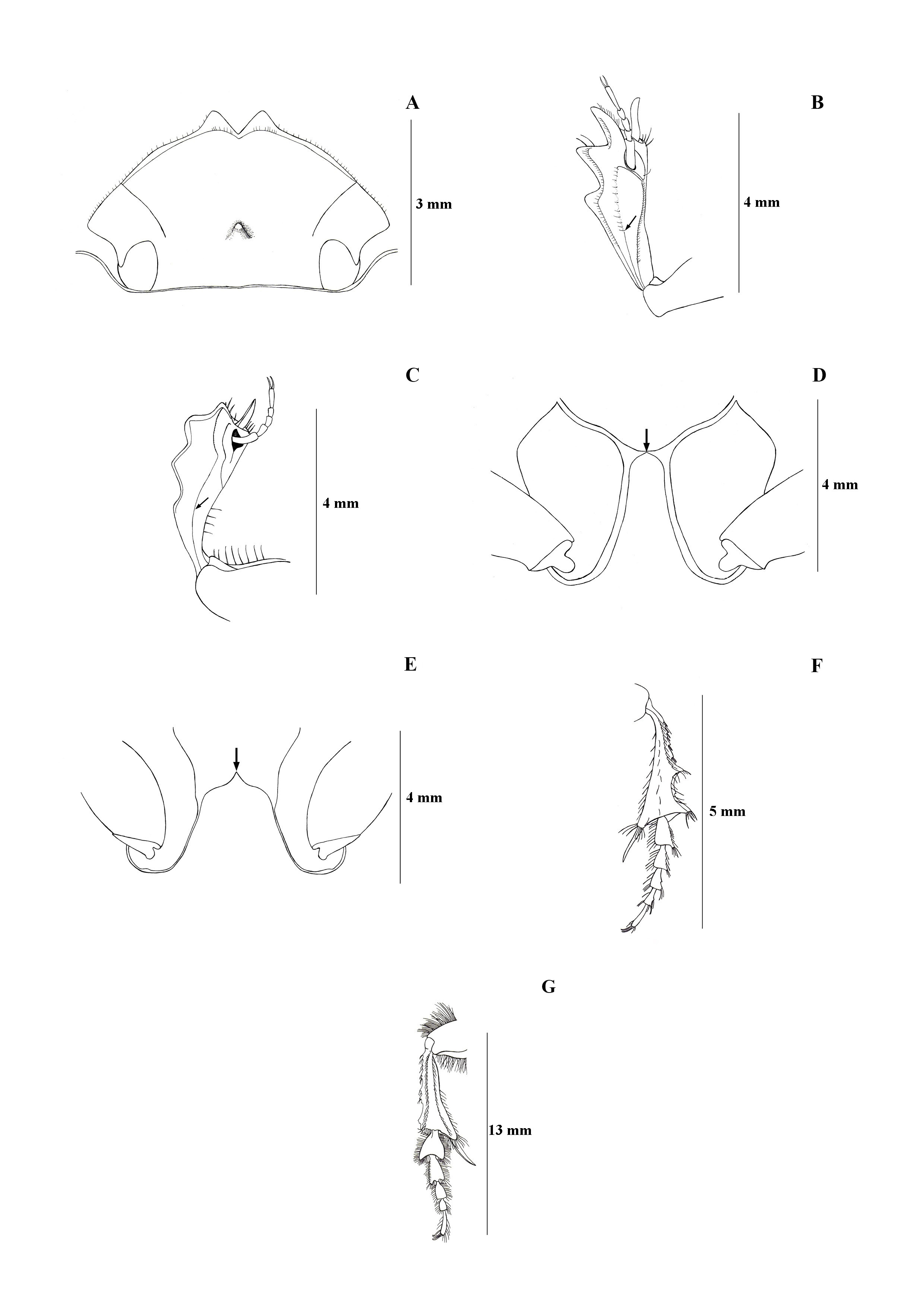 A

3 mm

B

4 mm

C

4 mm

D

4 mm

E

4 mm

F

5 mm

G

13 mm