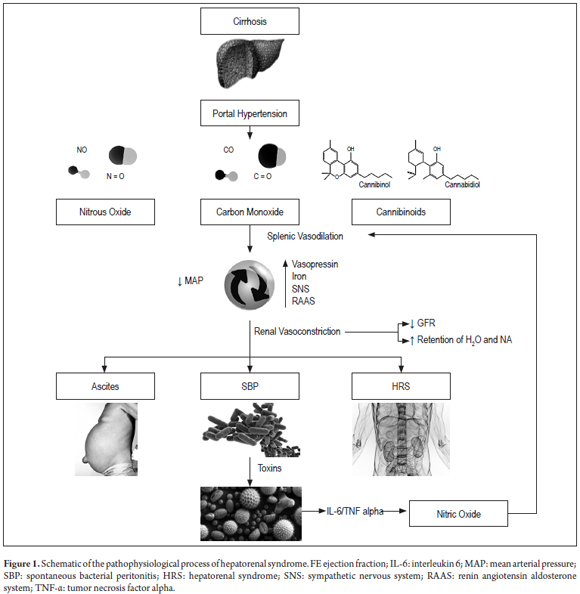 Cirrhosis

Portal Hypertension

NO

N = O

CO

C = O

OH

Cannibinol

OH

Cannabidiol

Nitrous Oxide

Carbon Monoxide

Cannibinoids

Splenic Vasodilation

↓ MAP

Vasopressin
Iron
SNS
RAAS

Renal Vasoconstriction

↓ GFR

↑ Retention of $H_2O$ and NA

Ascites

SBP

HRS

Toxins

IL-6/TNF alpha

Nitric Oxide

**Figure 1.** Schematic of the pathophysiological process of hepatorenal syndrome. FE ejection fraction; IL-6: interleukin 6; MAP: mean arterial pressure; SBP: spontaneous bacterial peritonitis; HRS: hepatorenal syndrome; SNS: sympathetic nervous system; RAAS: renin angiotensin aldosterone system; TNF-α: tumor necrosis factor alpha.