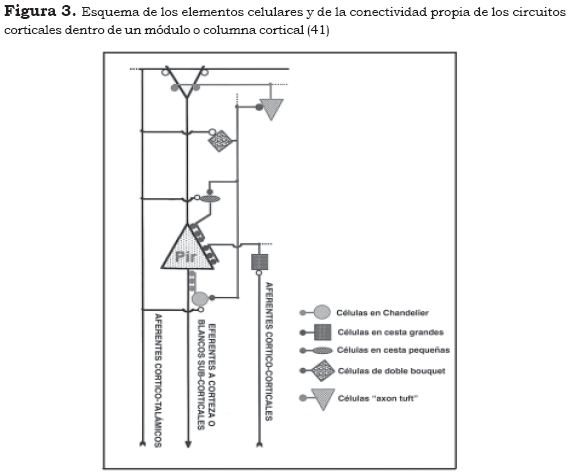 **Figura 3.** Esquema de los elementos celulares y de la conectividad propia de los circuitos corticales dentro de un módulo o columna cortical (41)

Pir

AFERENTES CORTICO-TALÁMICOS

EFERENTES A CORTEZA O BLANCOS SUB-CORTICALES

AFERENTES CORTICO-CORTICALES

Células en Chandelier

Células en cesta grandes

Células en cesta pequeñas

Células de doble bouquet

Células "axon tuft"