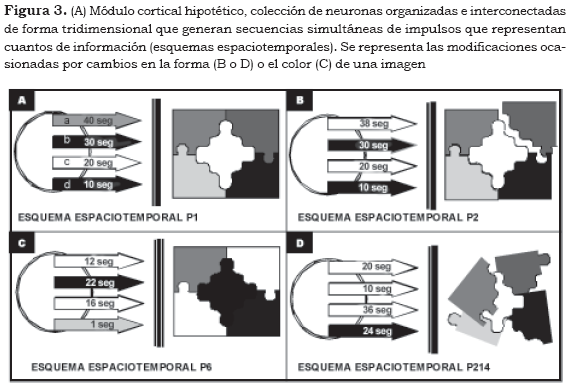 **Figura 3.** (A) Módulo cortical hipotético, colección de neuronas organizadas e interconectadas de forma tridimensional que generan secuencias simultáneas de impulsos que representan cuantos de información (esquemas espaciotemporales). Se representa las modificaciones ocasionadas por cambios en la forma (B o D) o el color (C) de una imagen

A

a 40 seg
b 30 seg
c 20 seg
d 10 seg

ESQUEMA ESPACIOTEMPORAL P1

B

38 seg
30 seg
20 seg
10 seg

ESQUEMA ESPACIOTEMPORAL P2

C

12 seg
22 seg
16 seg
1 seg

ESQUEMA ESPACIOTEMPORAL P6

D

20 seg
10 seg
36 seg
24 seg

ESQUEMA ESPACIOTEMPORAL P214