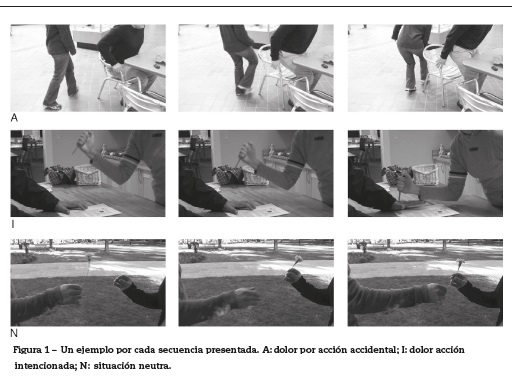 A

I

N

Figura 1 – Un ejemplo por cada secuencia presentada. A: dolor por acción accidental; I: dolor acción intencionada; N: situación neutra.