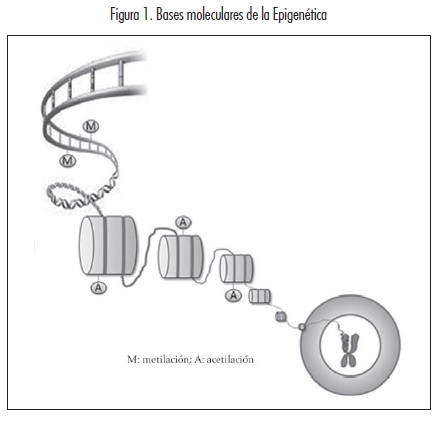 Figura 1. Bases moleculares de la Epigenética

M

M

A

A

A

M: metilación; A: acetilación