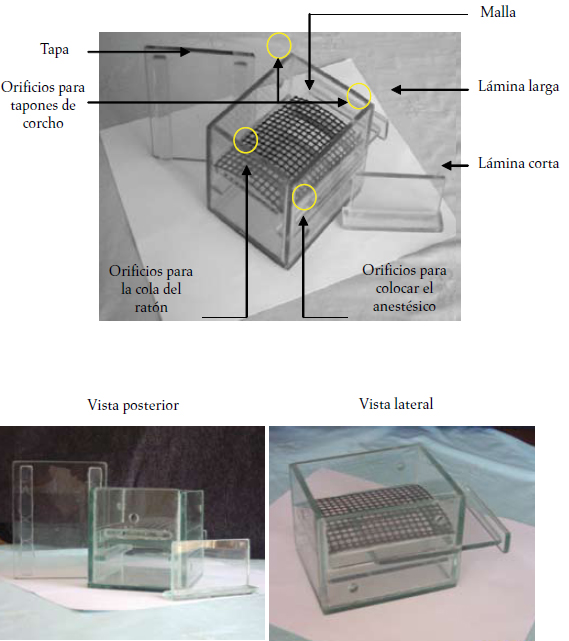 Malla

Tapa

Orificios para tapones de corcho

Lámina larga

Lámina corta

Orificios para la cola del ratón

Orificios para colocar el anestésico

Vista posterior

Vista lateral