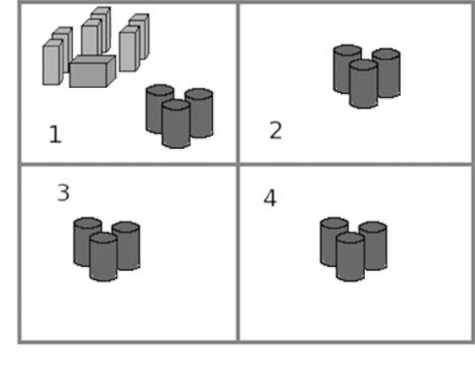 1

2

3

4