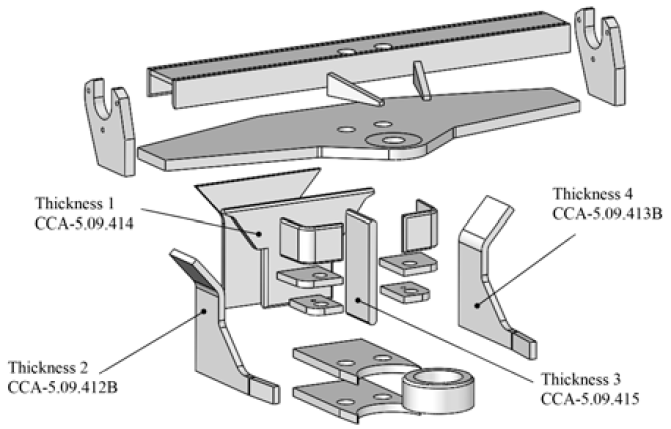 Thickness 1
CCA-5.09.414

Thickness 4
CCA-5.09.413B

Thickness 2
CCA-5.09.412B

Thickness 3
CCA-5.09.415