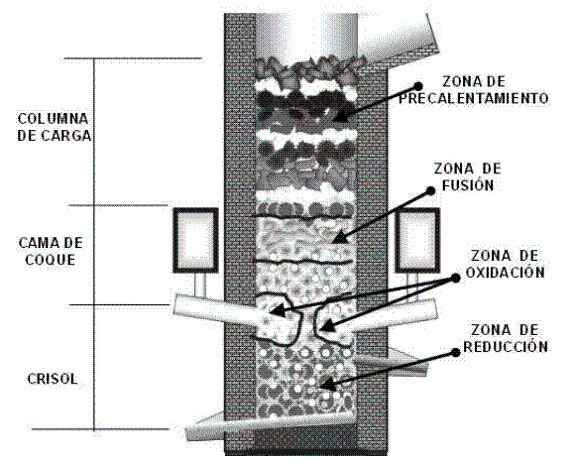 COLUMNA DE CARGA

CAMA DE COQUE

CRISOL

ZONA DE PRECALENTAMIENTO

ZONA DE FUSIÓN

ZONA DE OXIDACIÓN

ZONA DE REDUCCIÓN