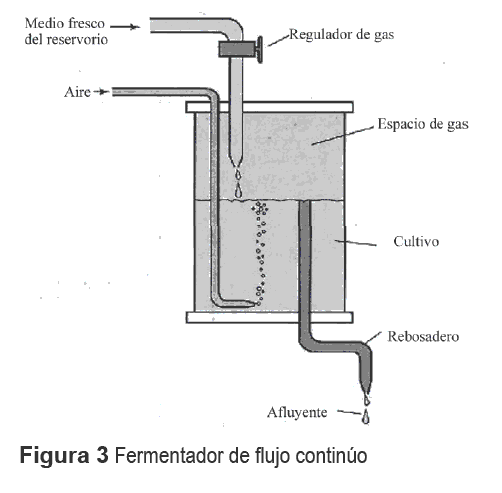 Medio fresco del reservorio

Regulador de gas

Aire

Espacio de gas

Cultivo

Rebosadero

Afluyente

**Figura 3** Fermentador de flujo continúo