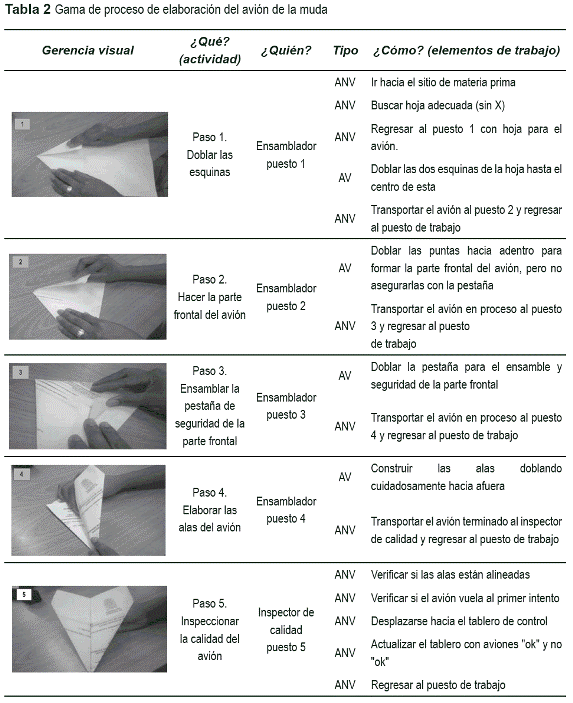 **Tabla 2** Gama de proceso de elaboración del avión de la muda

| Gerencia visual | ¿Qué? (actividad) | ¿Quién? | Tipo | ¿Cómo? (elementos de trabajo) |
|---|---|---|---|---|
| 1 | Paso 1. Doblar las esquinas | Ensamblador puesto 1 | ANV | Ir hacia el sitio de materia prima |
| | | | ANV | Buscar hoja adecuada (sin X) |
| | | | ANV | Regresar al puesto 1 con hoja para el avión. |
| | | | AV | Doblar las dos esquinas de la hoja hasta el centro de esta |
| | | | ANV | Transportar el avión al puesto 2 y regresar al puesto de trabajo |
| 2 | Paso 2. Hacer la parte frontal del avión | Ensamblador puesto 2 | AV | Doblar las puntas hacia adentro para formar la parte frontal del avión, pero no asegurarlas con la pestaña |
| | | | ANV | Transportar el avión en proceso al puesto 3 y regresar al puesto de trabajo |
| 3 | Paso 3. Ensamblar la pestaña de seguridad de la parte frontal | Ensamblador puesto 3 | AV | Doblar la pestaña para el ensamble y seguridad de la parte frontal |
| | | | ANV | Transportar el avión en proceso al puesto 4 y regresar al puesto de trabajo |
| 4 | Paso 4. Elaborar las alas del avión | Ensamblador puesto 4 | AV | Construir las alas doblando cuidadosamente hacia afuera |
| | | | ANV | Transportar el avión terminado al inspector de calidad y regresar al puesto de trabajo |
| 5 | Paso 5. Inspeccionar la calidad del avión | Inspector de calidad puesto 5 | ANV | Verificar si las alas están alineadas |
| | | | ANV | Verificar si el avión vuela al primer intento |
| | | | ANV | Desplazarse hacia el tablero de control |
| | | | ANV | Actualizar el tablero con aviones "ok" y no "ok" |
| | | | ANV | Regresar al puesto de trabajo |