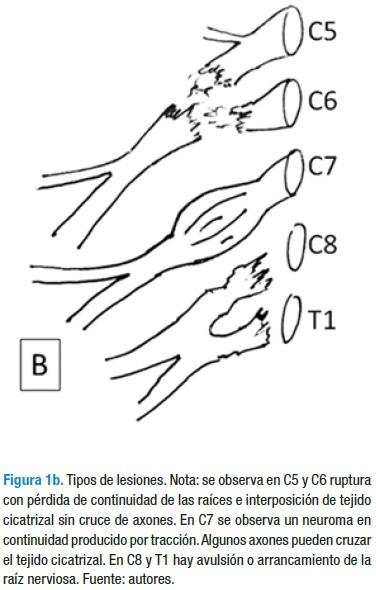 C5

C6

C7

C8

T1

B

Figura 1b. Tipos de lesiones. Nota: se observa en C5 y C6 ruptura con pérdida de continuidad de las raíces e interposición de tejido cicatrizal sin cruce de axones. En C7 se observa un neuroma en continuidad producido por tracción. Algunos axones pueden cruzar el tejido cicatrizal. En C8 y T1 hay avulsión o arrancamiento de la raíz nerviosa. Fuente: autores.