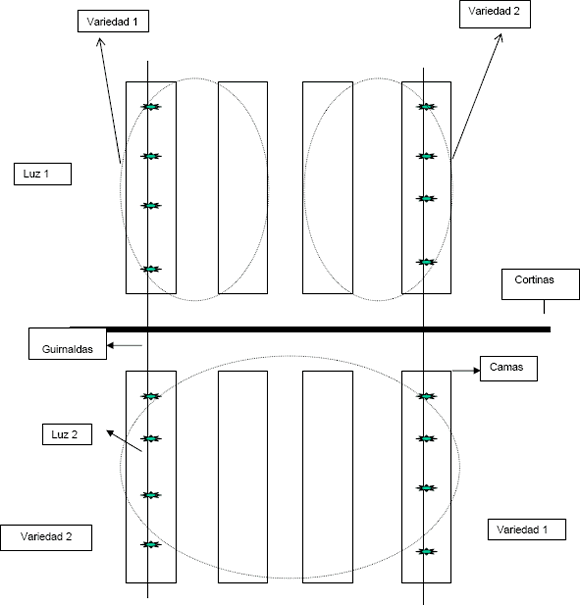 Variedad 1

Variedad 2

Luz 1

Cortinas

Guirnaldas

Camas

Luz 2

Variedad 2

Variedad 1