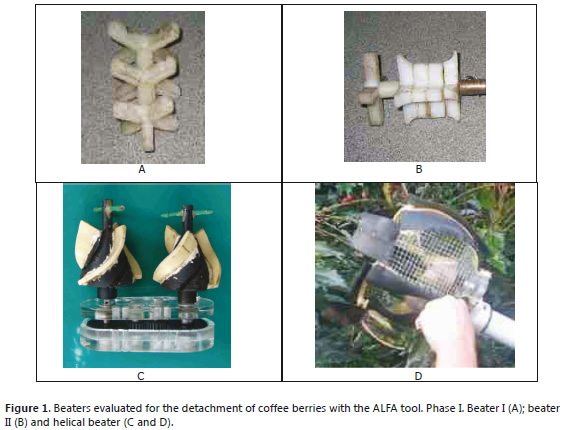 A

B

C

D

**Figure 1**. Beaters evaluated for the detachment of coffee berries with the ALFA tool. Phase I. Beater I (A); beater II (B) and helical beater (C and D).