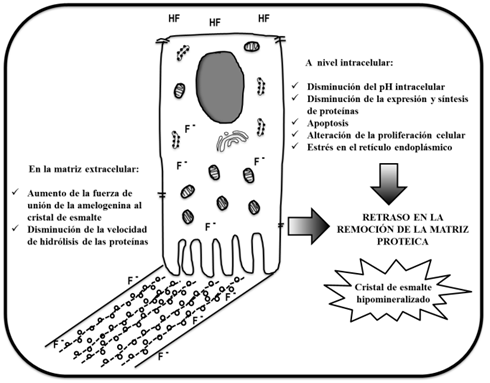 HF HF HF

A nivel intracelular:

✓ Disminución del pH intracelular
✓ Disminución de la expresión y síntesis de proteínas
✓ Apoptosis
✓ Alteración de la proliferación celular
✓ Estrés en el retículo endoplásmico

$F^-$

$F^-$

$F^-$

$F^-$

En la matriz extracelular:

✓ Aumento de la fuerza de unión de la amelogenina al cristal de esmalte
✓ Disminución de la velocidad de hidrólisis de las proteínas

RETRASO EN LA REMOCIÓN DE LA MATRIZ PROTEICA

Cristal de esmalte hipomineralizado

$F^-$

$F^-$

$F^-$

$F^-$

$F^-$