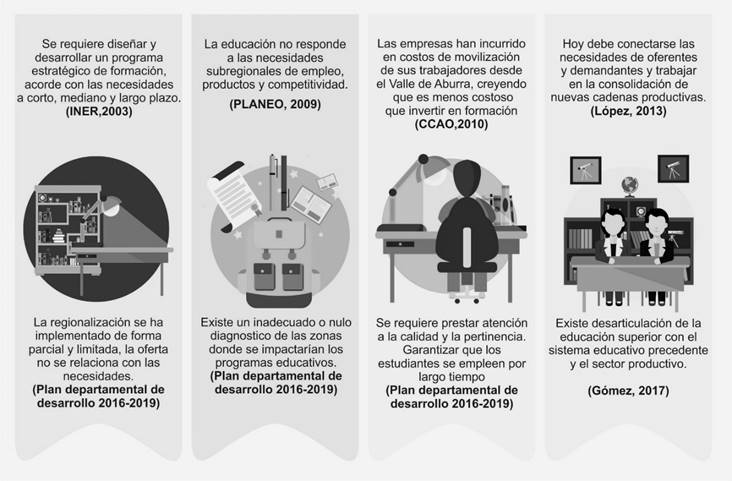 Se requiere diseñar y desarrollar un programa estratégico de formación, acorde con las necesidades a corto, mediano y largo plazo.
(INER,2003)

La regionalización se ha implementado de forma parcial y limitada, la oferta no se relaciona con las necesidades.
(Plan departamental de desarrollo 2016-2019)

La educación no responde a las necesidades subregionales de empleo, productos y competitividad.
(PLANEO, 2009)

Existe un inadecuado o nulo diagnostico de las zonas donde se impactarían los programas educativos.
(Plan departamental de desarrollo 2016-2019)

Las empresas han incurrido en costos de movilización de sus trabajadores desde el Valle de Aburra, creyendo que es menos costoso que invertir en formación
(CCAO,2010)

Se requiere prestar atención a la calidad y la pertinencia. Garantizar que los estudiantes se empleen por largo tiempo
(Plan departamental de desarrollo 2016-2019)

Hoy debe conectarse las necesidades de oferentes y demandantes y trabajar en la consolidación de nuevas cadenas productivas.
(López, 2013)

Existe desarticulación de la educación superior con el sistema educativo precedente y el sector productivo.

(Gómez, 2017)