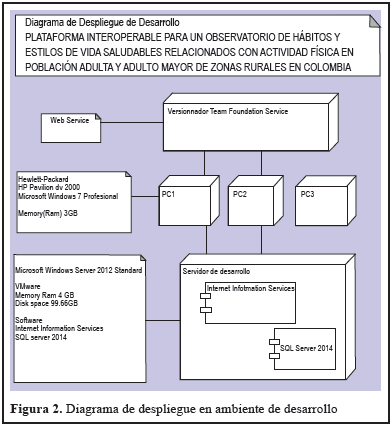 Diagrama de Despliegue de Desarrollo
PLATAFORMA INTEROPERABLE PARA UN OBSERVATORIO DE HÁBITOS Y ESTILOS DE VIDA SALUDABLES RELACIONADOS CON ACTIVIDAD FÍSICA EN POBLACIÓN ADULTA Y ADULTO MAYOR DE ZONAS RURALES EN COLOMBIA

Web Service

Versionnador Team Foundation Service

Hewlett-Packard
HP Pavilion dv 2000
Microsoft Windows 7 Profesional

Memory(Ram) 3GB

PC1

PC2

PC3

Microsoft Windows Server 2012 Standard

VMware
Memory Ram 4 GB
Disk space 99.66GB

Software
Internet Information Services
SQL server 2014

Servidor de desarrollo

Internet Infotmation Services

SQL Server 2014

Figura 2. Diagrama de despliegue en ambiente de desarrollo