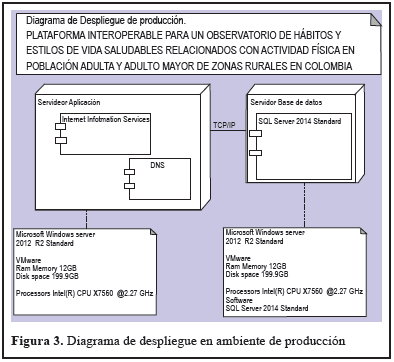 Diagrama de Despliegue de producción.
PLATAFORMA INTEROPERABLE PARA UN OBSERVATORIO DE HÁBITOS Y ESTILOS DE VIDA SALUDABLES RELACIONADOS CON ACTIVIDAD FÍSICA EN POBLACIÓN ADULTA Y ADULTO MAYOR DE ZONAS RURALES EN COLOMBIA

Servideor Aplicación

Internet Infotmation Services

DNS

TCP/IP

Servidor Base de datos

SQL Server 2014 Standard

Microsoft Windows server
2012 R2 Standard

VMware
Ram Memory 12GB
Disk space 199.9GB

Processors Intel(R) CPU X7560 @2.27 GHz

Microsoft Windows server
2012 R2 Standard

VMware
Ram Memory 12GB
Disk space 199.9GB

Processors Intel(R) CPU X7560 @2.27 GHz
Software
SQL Server 2014 Standard

Figura 3. Diagrama de despliegue en ambiente de producción