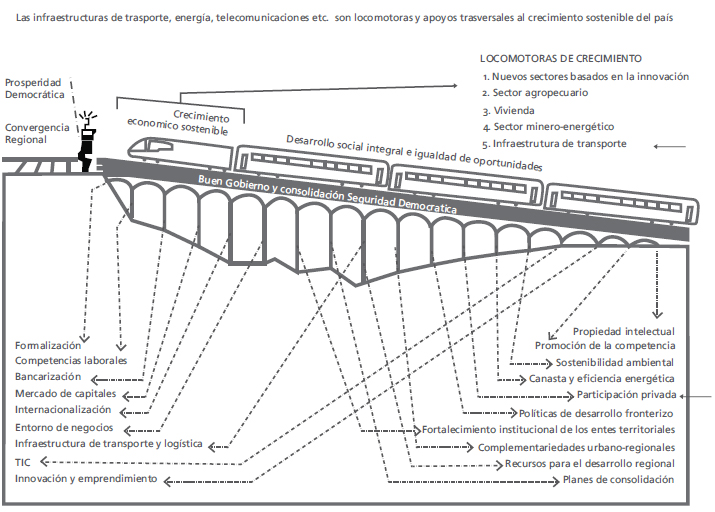 Las infraestructuras de trasporte, energía, telecomunicaciones etc. son locomotoras y apoyos trasversales al crecimiento sostenible del país

LOCOMOTORAS DE CRECIMIENTO
1. Nuevos sectores basados en la innovación
2. Sector agropecuario
3. Vivienda
4. Sector minero-energético
5. Infraestrutura de transporte

Prosperidad Democrática

Convergencia Regional

Crecimiento economico sostenible

Desarrollo social integral e igualdad de oportunidades

Buen Gobierno y consolidación Seguridad Democratica

Formalización
Competencias laborales
Bancarización
Mercado de capitales
Internacionalización
Entorno de negocios
Infraestructura de transporte y logística
TIC
Innovación y emprendimiento

Propiedad intelectual
Promoción de la competencia
Sostenibilidad ambiental
Canasta y eficiencia energética
Participación privada
Políticas de desarrollo fronterizo
Fortalecimiento institucional de los entes territoriales
Complementariedades urbano-regionales
Recursos para el desarrollo regional
Planes de consolidación