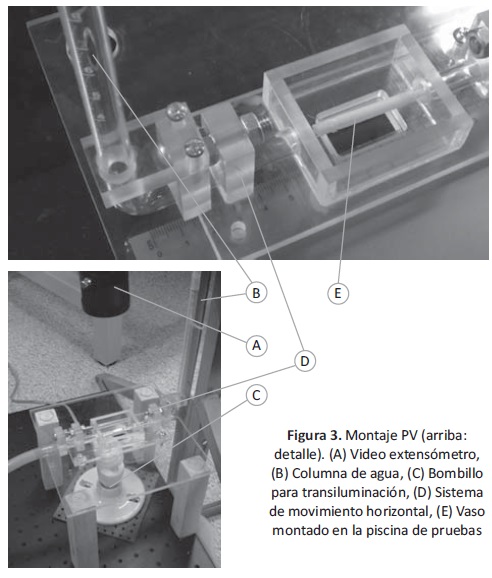 B

E

A

D

C

**Figura 3.** Montaje PV (arriba: detalle). (A) Video extensómetro, (B) Columna de agua, (C) Bombillo para transiluminación, (D) Sistema de movimiento horizontal, (E) Vaso montado en la piscina de pruebas