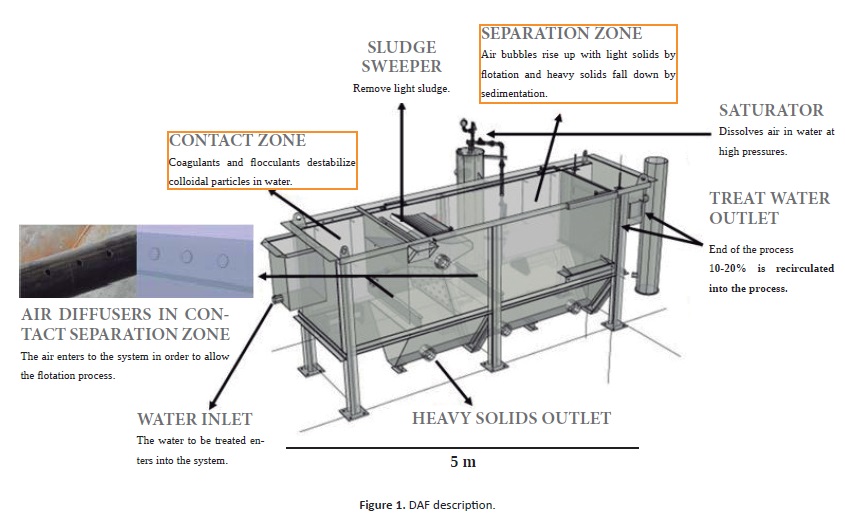 SLUDGE SWEEPER
Remove light sludge.

SEPARATION ZONE
Air bubbles rise up with light solids by flotation and heavy solids fall down by sedimentation.

SATURATOR
Dissolves air in water at high pressures.

CONTACT ZONE
Coagulants and flocculants destabilize colloidal particles in water.

TREAT WATER OUTLET
End of the process
10-20% is recirculated into the process.

AIR DIFFUSERS IN CONTACT SEPARATION ZONE
The air enters to the system in order to allow the flotation process.

WATER INLET
The water to be treated enters into the system.

HEAVY SOLIDS OUTLET

5 m

Figure 1. DAF description.