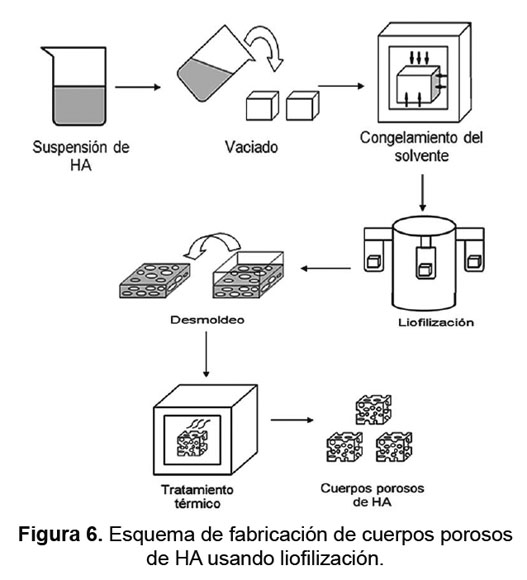 Suspensión de HA

Vaciado

Congelamiento del solvente

Liofilización

Desmoldeo

Tratamiento térmico

Cuerpos porosos de HA

**Figura 6.** Esquema de fabricación de cuerpos porosos de HA usando liofilización.