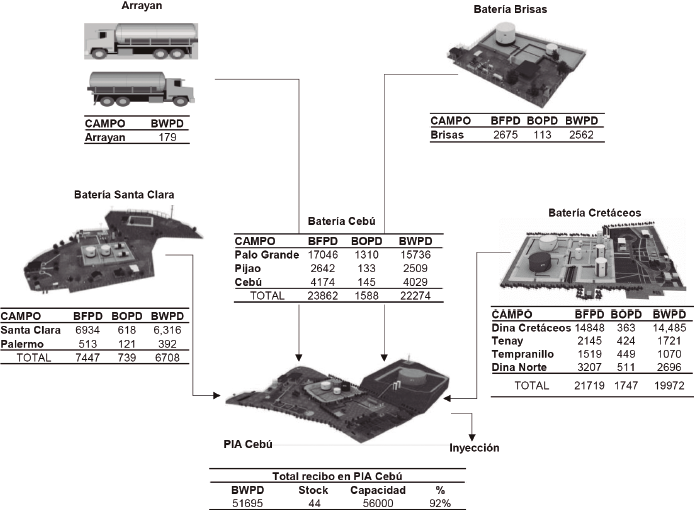 Arrayan

| CAMPO | BWPD |
|---|---|
| Arrayan | 179 |

Batería Brisas

| CAMPO | BFPD | BOPD | BWPD |
|---|---|---|---|
| Brisas | 2675 | 113 | 2562 |

Batería Santa Clara

| CAMPO | BFPD | BOPD | BWPD |
|---|---|---|---|
| Santa Clara | 6934 | 618 | 6,316 |
| Palermo | 513 | 121 | 392 |
| TOTAL | 7447 | 739 | 6708 |

Batería Cebú

| CAMPO | BFPD | BOPD | BWPD |
|---|---|---|---|
| Palo Grande | 17046 | 1310 | 15736 |
| Pijao | 2642 | 133 | 2509 |
| Cebú | 4174 | 145 | 4029 |
| TOTAL | 23862 | 1588 | 22274 |

Batería Cretáceos

| CAMPO | BFPD | BOPD | BWPD |
|---|---|---|---|
| Dina Cretáceos | 14848 | 363 | 14,485 |
| Tenay | 2145 | 424 | 1721 |
| Tempranillo | 1519 | 449 | 1070 |
| Dina Norte | 3207 | 511 | 2696 |
| TOTAL | 21719 | 1747 | 19972 |

PIA Cebú

Inyección

Total recibo en PIA Cebú

| BWPD | Stock | Capacidad | % |
|---|---|---|---|
| 51695 | 44 | 56000 | 92% |