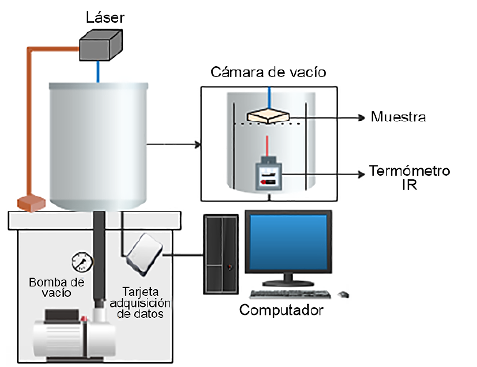 Láser

Cámara de vacío

Muestra

Termómetro IR

Bomba de vacío

Tarjeta adquisición de datos

Computador