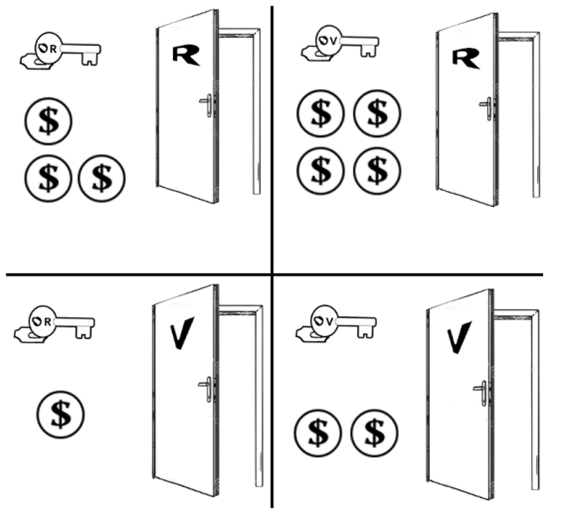 R
R
$
$ $
V
R
$ $
$ $
R
V
$
V
V
$ $