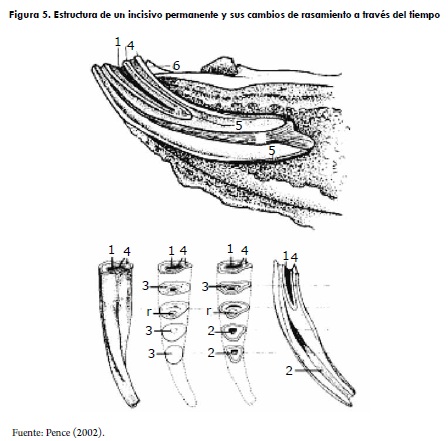 Figura 5. Estructura de un incisivo permanente y sus cambios de rasamiento a través del tiempo

1 4 6 5 5

1 4
1 4
3
r
3
3
1 4
3
r
2
2
1 4
2

Fuente: Pence (2002).