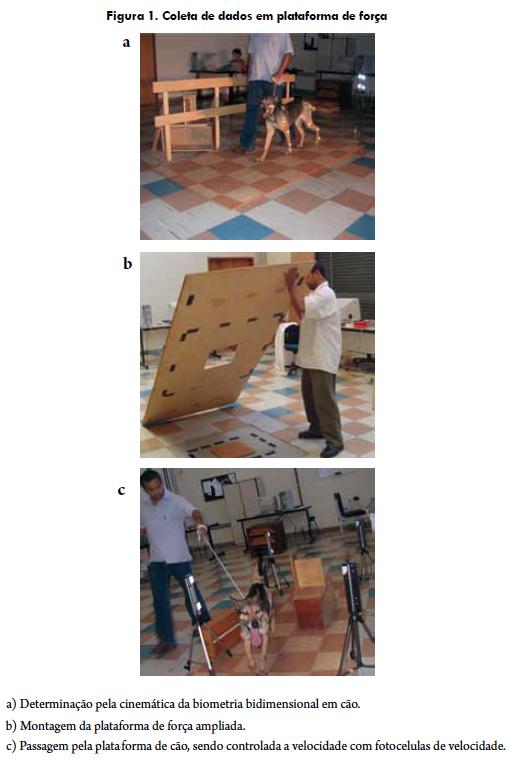 Figura 1. Coleta de dados em plataforma de força

a

b

c

a) Determinação pela cinemática da biometria bidimensional em cão.
b) Montagem da plataforma de força ampliada.
c) Passagem pela plataforma de cão, sendo controlada a velocidade com fotocelulas de velocidade.