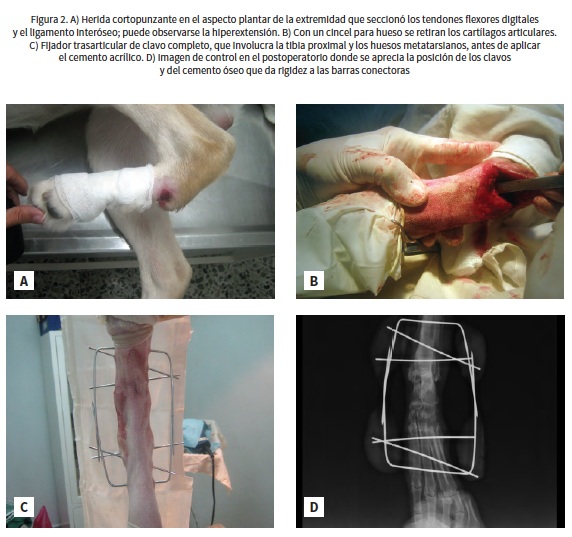 Figura 2. A) Herida cortopunzante en el aspecto plantar de la extremidad que seccionó los tendones flexores digitales y el ligamento interóseo; puede observarse la hiperextensión. B) Con un cincel para hueso se retiran los cartílagos articulares. C) Fijador trasarticular de clavo completo, que involucra la tibia proximal y los huesos metatarsianos, antes de aplicar el cemento acrílico. D) Imagen de control en el postoperatorio donde se aprecia la posición de los clavos y del cemento óseo que da rigidez a las barras conectoras

A

B

C

D