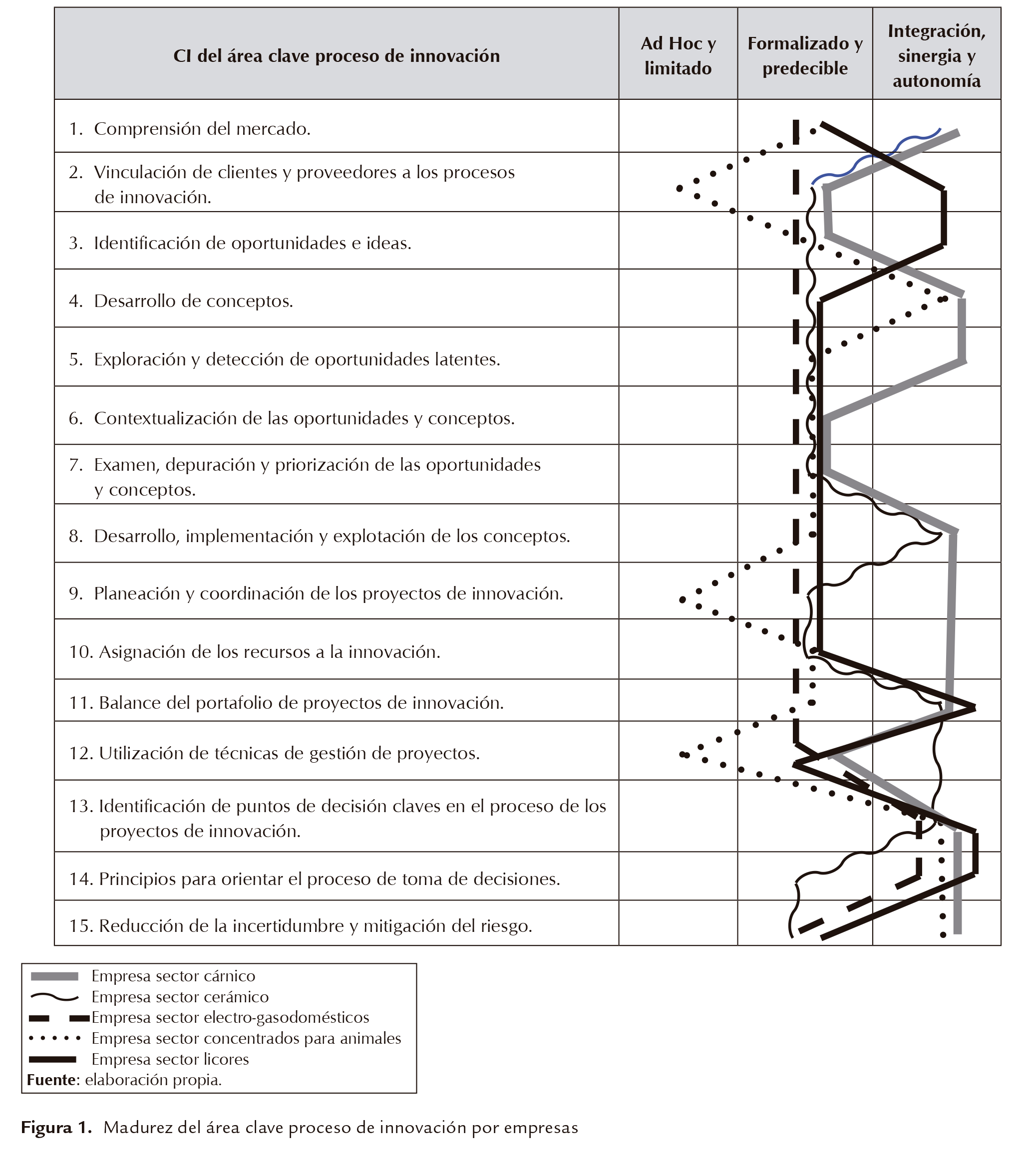 | CI del área clave proceso de innovación | Ad Hoc y limitado | Formalizado y predecible | Integración, sinergia y autonomía |
|---|---|---|---|
| 1. Comprensión del mercado. | | | |
| 2. Vinculación de clientes y proveedores a los procesos de innovación. | | | |
| 3. Identificación de oportunidades e ideas. | | | |
| 4. Desarrollo de conceptos. | | | |
| 5. Exploración y detección de oportunidades latentes. | | | |
| 6. Contextualización de las oportunidades y conceptos. | | | |
| 7. Examen, depuración y priorización de las oportunidades y conceptos. | | | |
| 8. Desarrollo, implementación y explotación de los conceptos. | | | |
| 9. Planeación y coordinación de los proyectos de innovación. | | | |
| 10. Asignación de los recursos a la innovación. | | | |
| 11. Balance del portafolio de proyectos de innovación. | | | |
| 12. Utilización de técnicas de gestión de proyectos. | | | |
| 13. Identificación de puntos de decisión claves en el proceso de los proyectos de innovación. | | | |
| 14. Principios para orientar el proceso de toma de decisiones. | | | |
| 15. Reducción de la incertidumbre y mitigación del riesgo. | | | |

Empresa sector cárnico
Empresa sector cerámico
Empresa sector electro-gasodomésticos
Empresa sector concentrados para animales
Empresa sector licores
Fuente: elaboración propia.

Figura 1. Madurez del área clave proceso de innovación por empresas