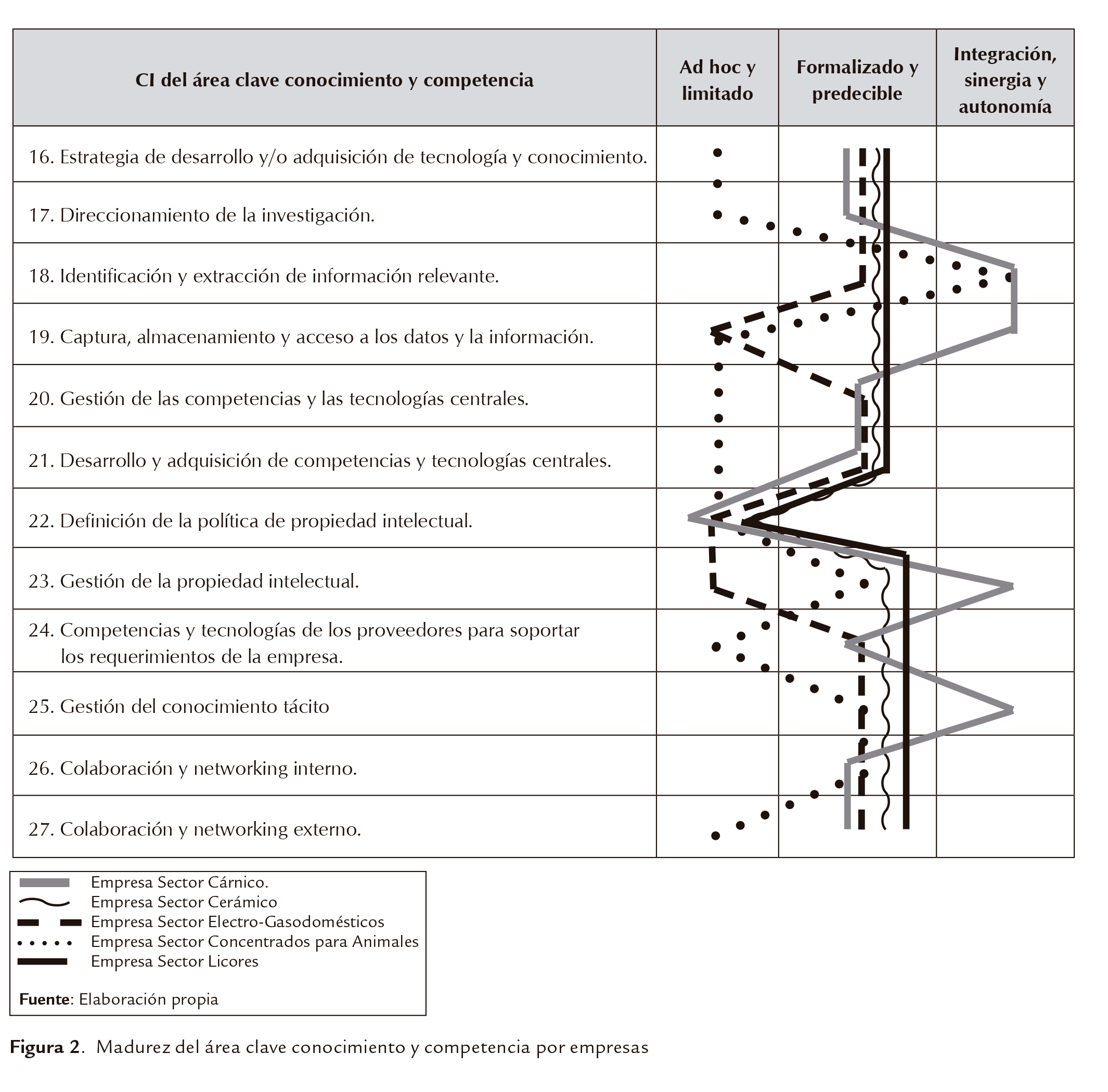 | CI del área clave conocimiento y competencia | Ad hoc y limitado | Formalizado y predecible | Integración, sinergia y autonomía |
|---|---|---|---|
| 16. Estrategia de desarrollo y/o adquisición de tecnología y conocimiento. | | | |
| 17. Direccionamiento de la investigación. | | | |
| 18. Identificación y extracción de información relevante. | | | |
| 19. Captura, almacenamiento y acceso a los datos y la información. | | | |
| 20. Gestión de las competencias y las tecnologías centrales. | | | |
| 21. Desarrollo y adquisición de competencias y tecnologías centrales. | | | |
| 22. Definición de la política de propiedad intelectual. | | | |
| 23. Gestión de la propiedad intelectual. | | | |
| 24. Competencias y tecnologías de los proveedores para soportar los requerimientos de la empresa. | | | |
| 25. Gestión del conocimiento tácito | | | |
| 26. Colaboración y networking interno. | | | |
| 27. Colaboración y networking externo. | | | |

Empresa Sector Cárnico.
Empresa Sector Cerámico
Empresa Sector Electro-Gasodomésticos
Empresa Sector Concentrados para Animales
Empresa Sector Licores

Fuente: Elaboración propia

Figura 2. Madurez del área clave conocimiento y competencia por empresas