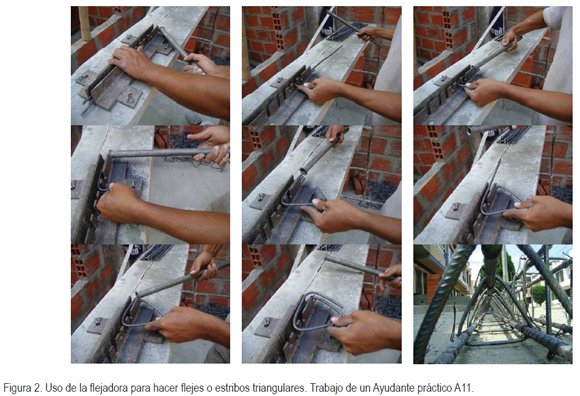 Figura 2. Uso de la flejadora para hacer flejes o estribos triangulares. Trabajo de un Ayudante práctico A11.